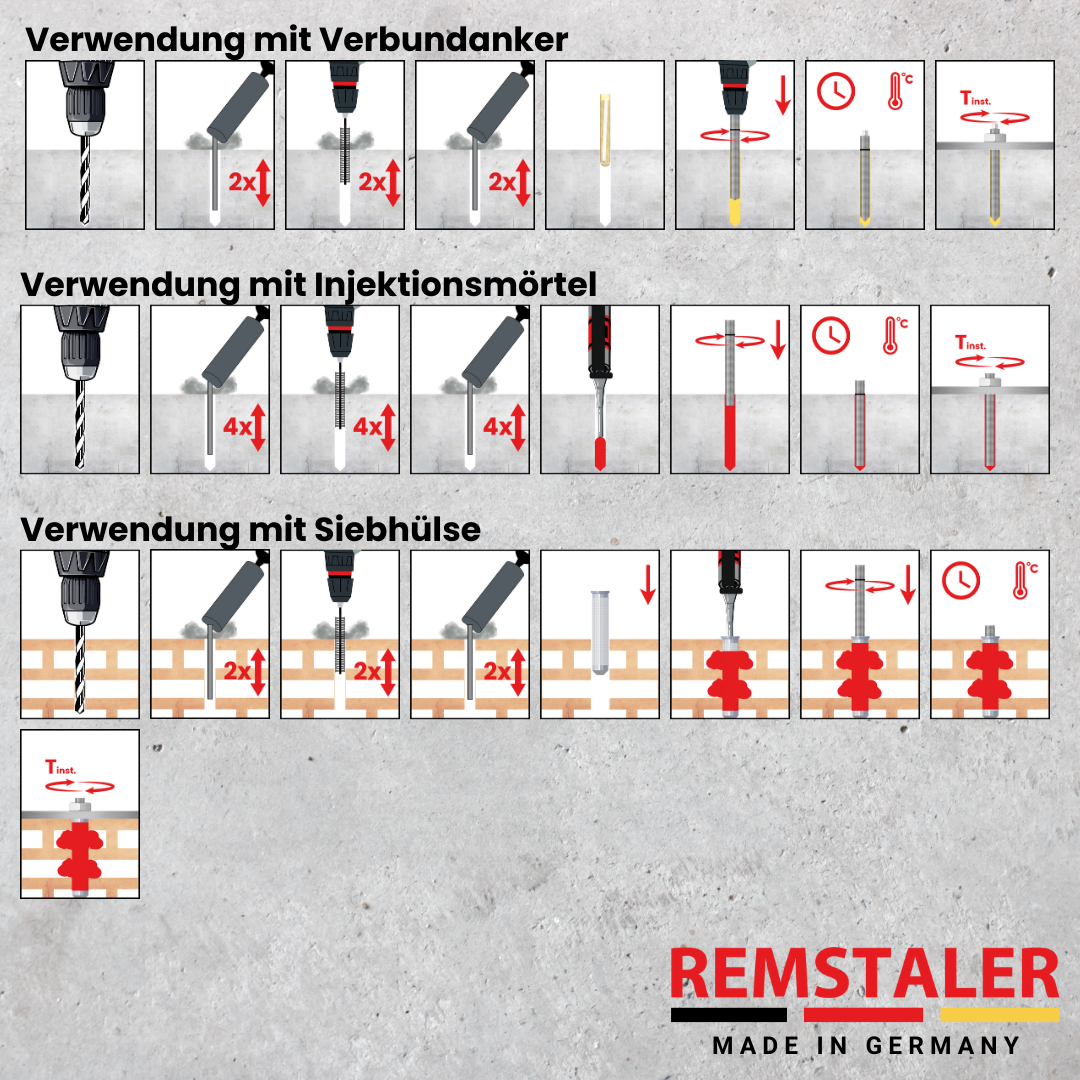 Verwendung mit Verbundanker

2x

2x

2x

°C

$T_{inst.}$

Verwendung mit Injektionsmörtel

4x

4x

4x

°C

$T_{inst.}$

Verwendung mit Siebhülse

2x

2x

2x

°C

$T_{inst.}$

REMSTALER

MADE IN GERMANY