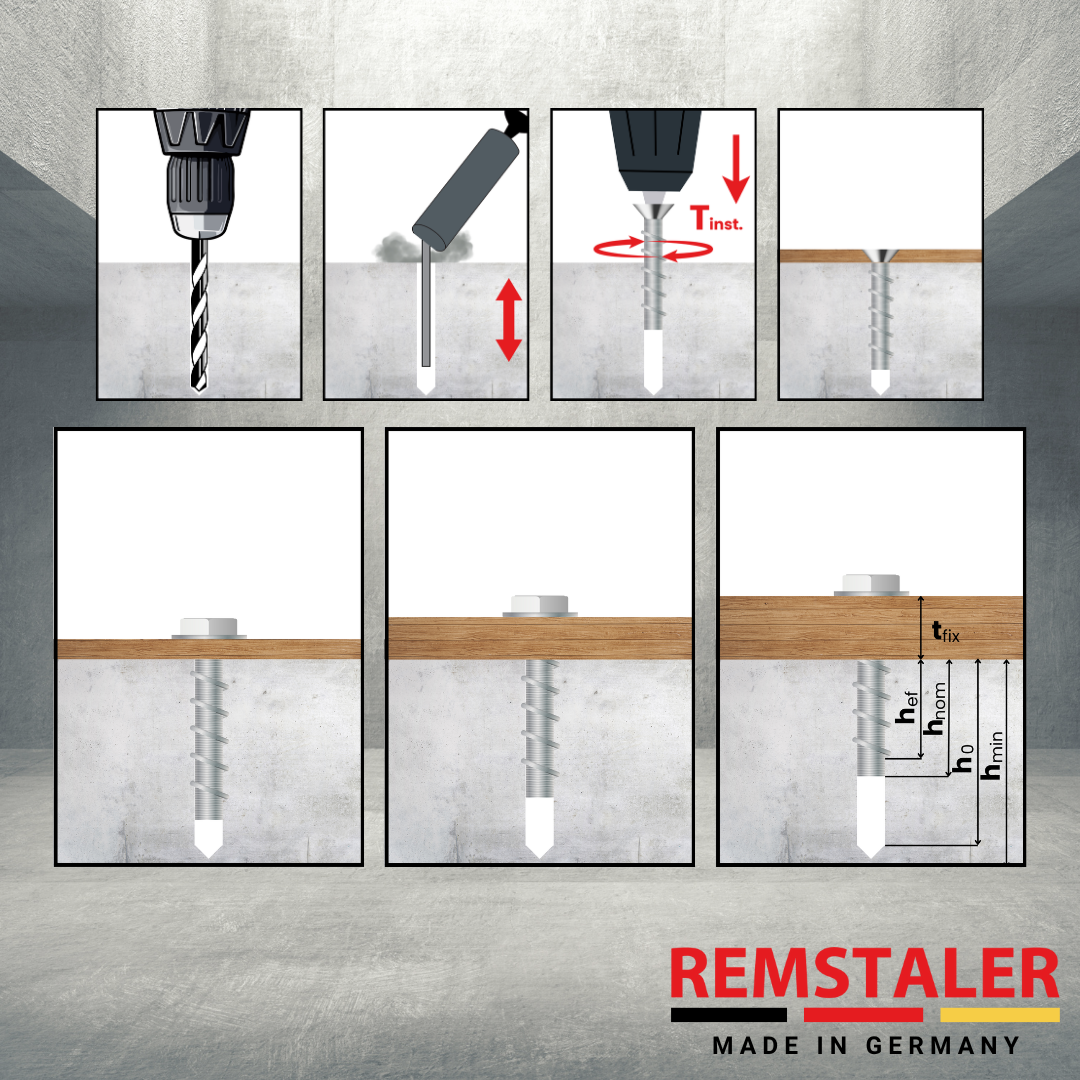 $T_{inst.}$

$t_{fix}$

$h_{ef}$

$h_{nom}$

$h_0$

$h_{min}$

REMSTALER
MADE IN GERMANY